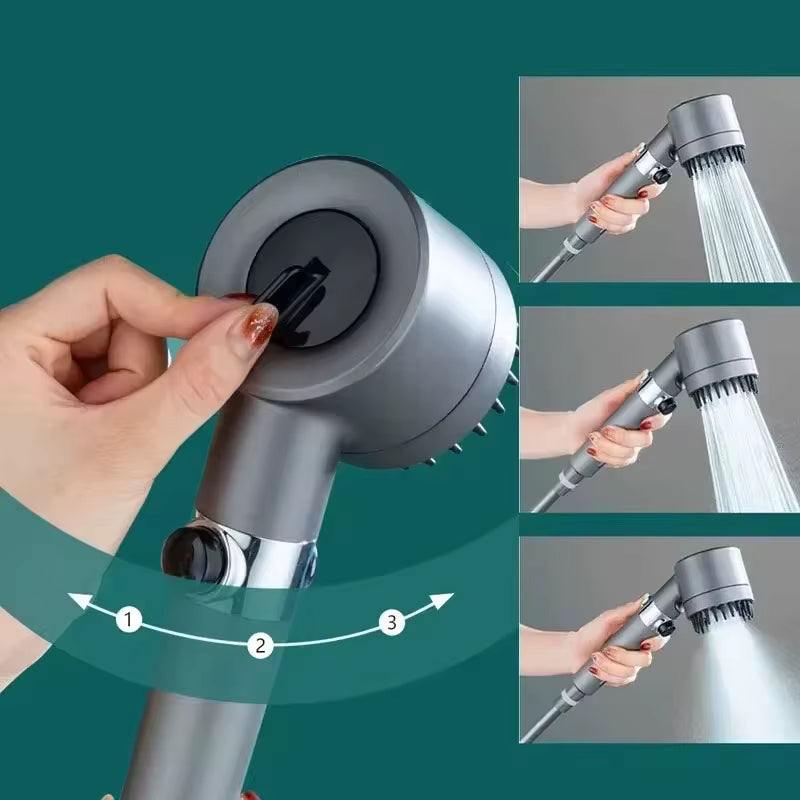 1
2
3