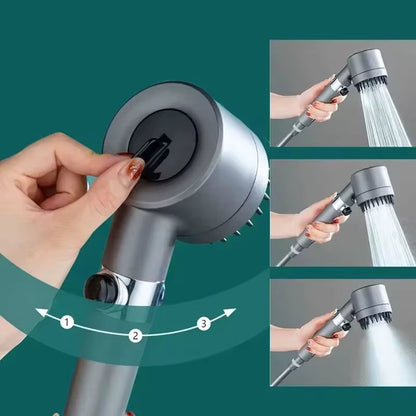 1
2
3